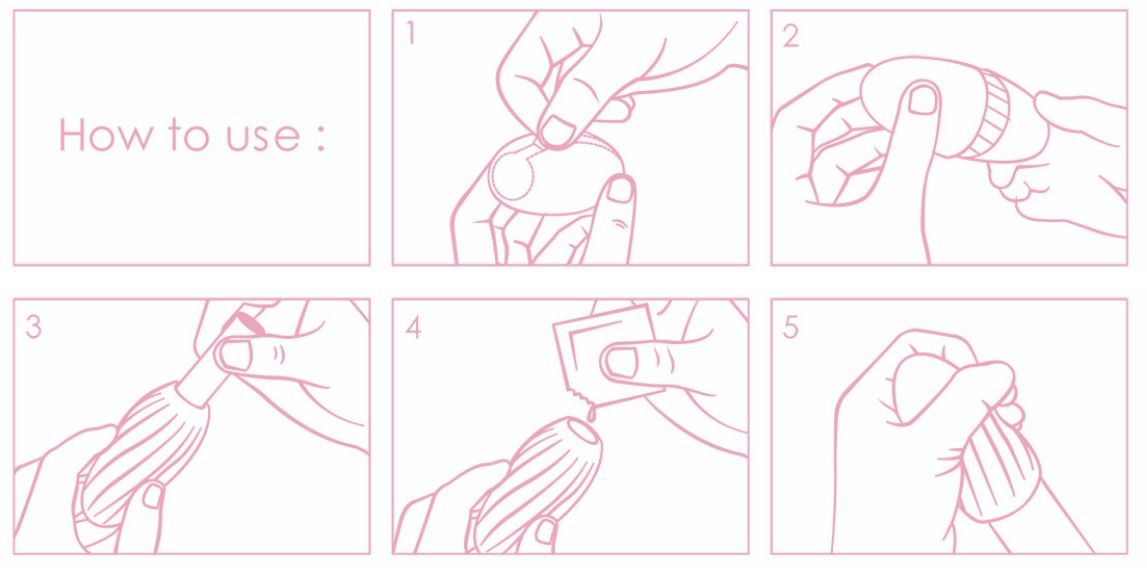 How to use :

1

2

3

4

5